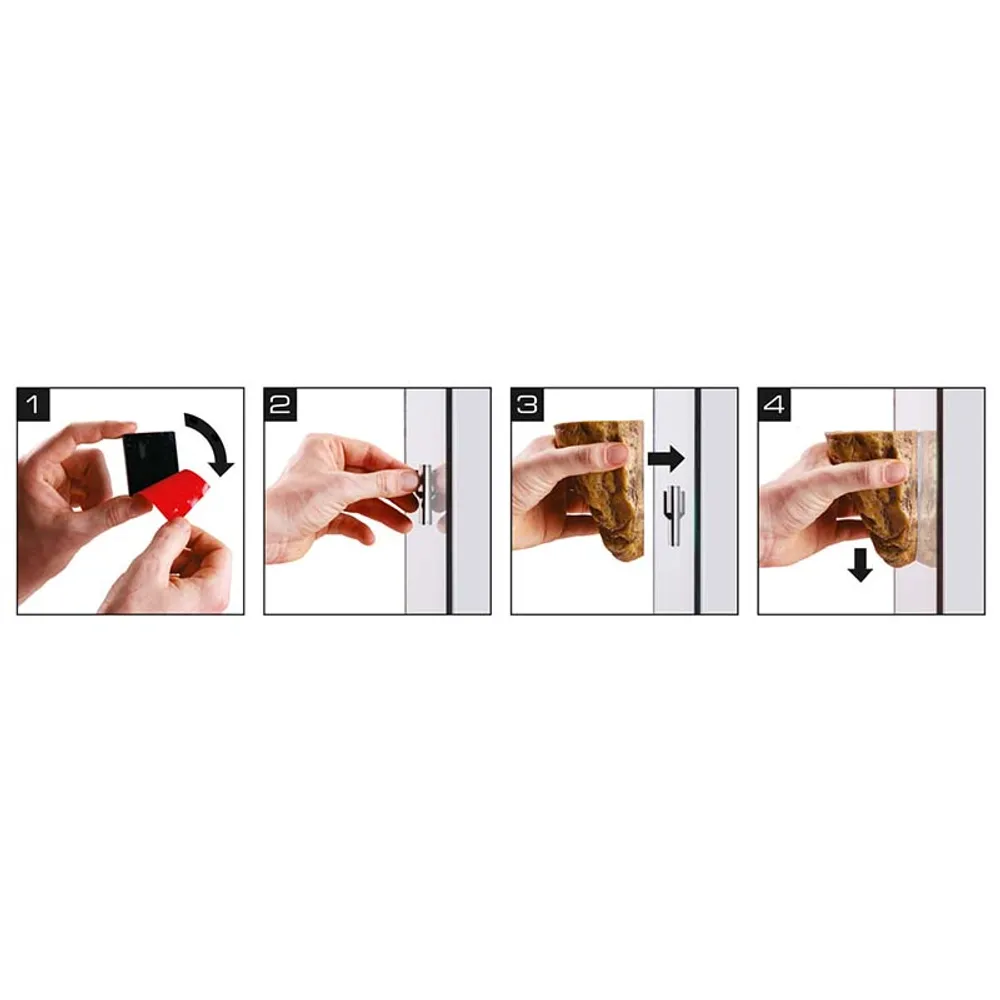 1

2

3

4